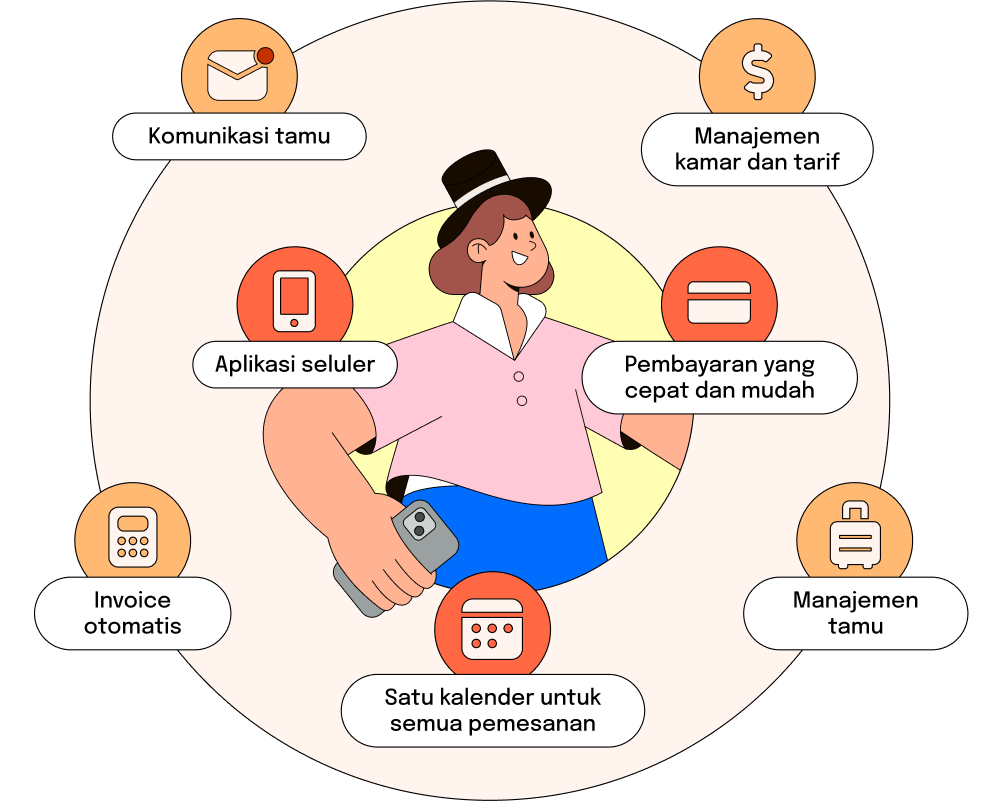 Komunikasi tamu

Manajemen kamar dan tarif

Aplikasi seluler

Pembayaran yang cepat dan mudah

Invoice otomatis

Manajemen tamu

Satu kalender untuk semua pemesanan